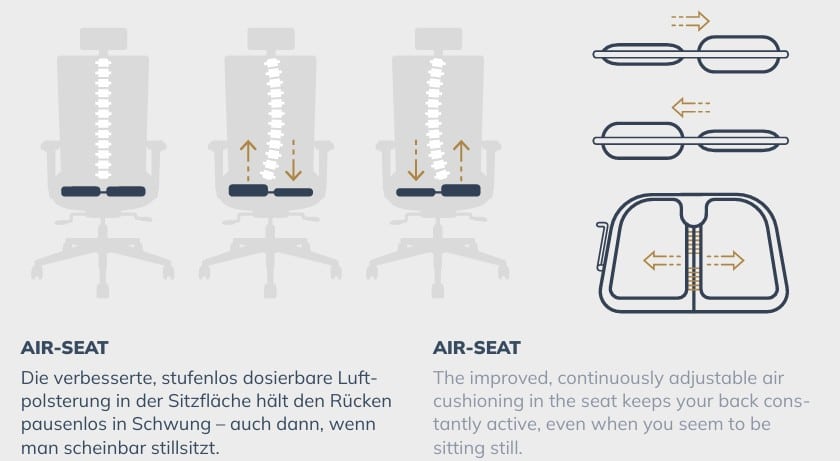 AIR-SEAT

Die verbesserte, stufenlos dosierbare Luftpolsterung in der Sitzfläche hält den Rücken pausenlos in Schwung – auch dann, wenn man scheinbar stillsitzt.

AIR-SEAT

The improved, continuously adjustable air cushioning in the seat keeps your back constantly active, even when you seem to be sitting still.